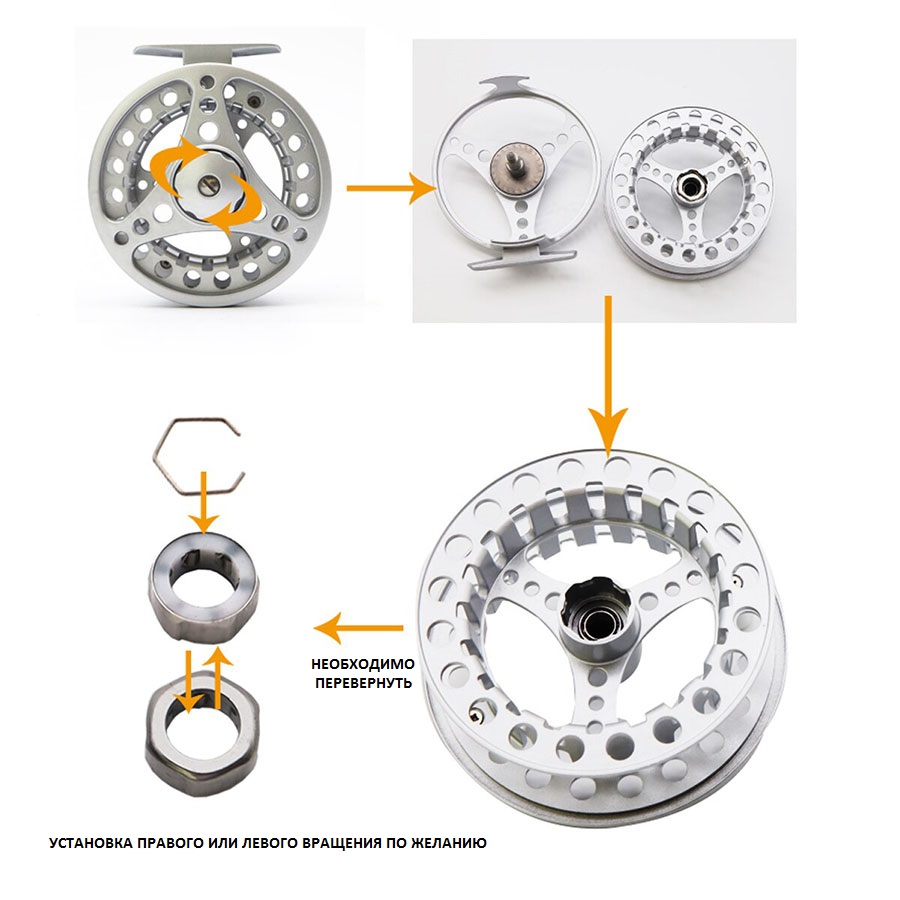 НЕОБХОДИМО ПЕРЕВЕРНУТЬ

УСТАНОВКА ПРАВОГО ИЛИ ЛЕВОГО ВРАЩЕНИЯ ПО ЖЕЛАНИЮ